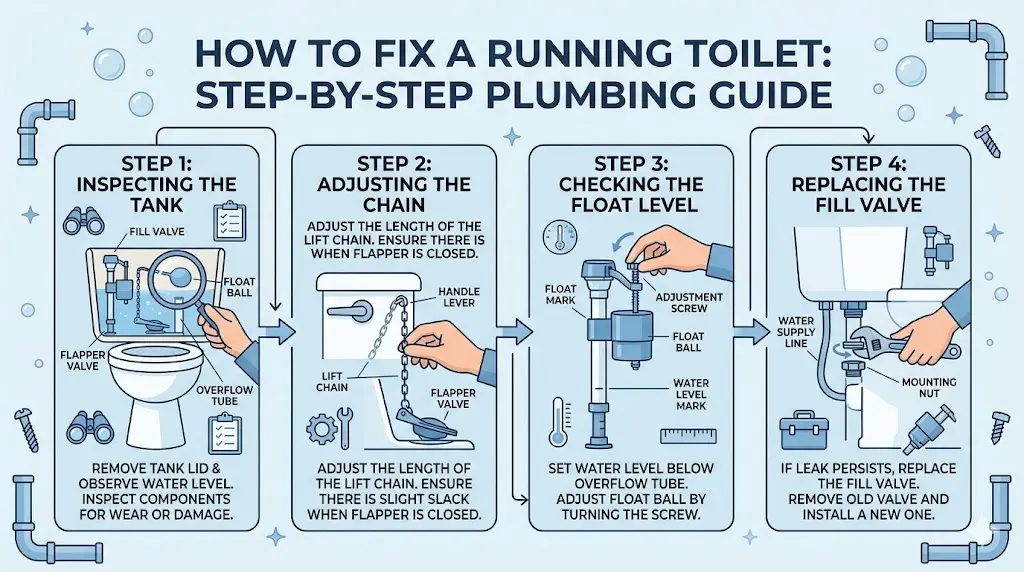 HOW TO FIX A RUNNING TOILET: STEP-BY-STEP PLUMBING GUIDE

STEP 1: INSPECTING THE TANK

FILL VALVE

FLOAT BALL

FLAPPER VALVE

OVERFLOW TUBE

REMOVE TANK LID & OBSERVE WATER LEVEL. INSPECT COMPONENTS FOR WEAR OR DAMAGE.

STEP 2: ADJUSTING THE CHAIN

ADJUST THE LENGTH OF THE LIFT CHAIN. ENSURE THERE IS WHEN FLAPPER IS CLOSED.

HANDLE LEVER

LIFT CHAIN

FLAPPER VALVE

ADJUST THE LENGTH OF THE LIFT CHAIN. ENSURE THERE IS SLIGHT SLACK WHEN FLAPPER IS CLOSED.

STEP 3: CHECKING THE FLOAT LEVEL

FLOAT MARK

ADJUSTMENT SCREW

FLOAT BALL

WATER LEVEL MARK

SET WATER LEVEL BELOW OVERFLOW TUBE. ADJUST FLOAT BALL BY TURNING THE SCREW.

STEP 4: REPLACING THE FILL VALVE

WATER SUPPLY LINE

MOUNTING NUT

IF LEAK PERSISTS, REPLACE THE FILL VALVE. REMOVE OLD VALVE AND INSTALL A NEW ONE.