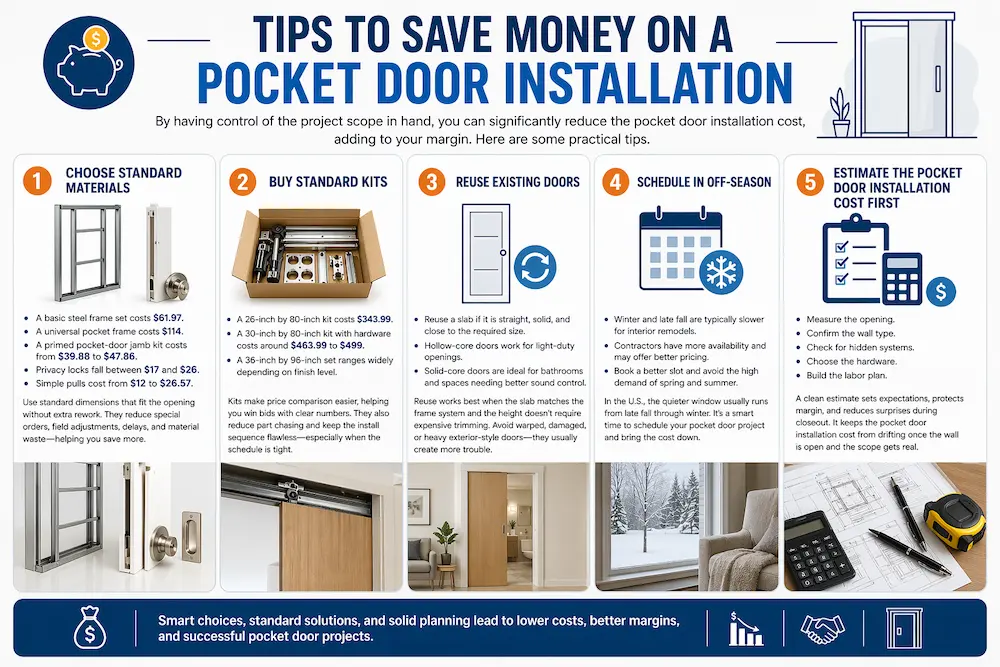 TIPS TO SAVE MONEY ON A POCKET DOOR INSTALLATION

By having control of the project scope in hand, you can significantly reduce the pocket door installation cost, adding to your margin. Here are some practical tips.

1 CHOOSE STANDARD MATERIALS

- A basic steel frame set costs $61.97.
- A universal pocket frame costs $114.
- A primed pocket-door jamb kit costs from $39.88 to $47.86.
- Privacy locks fall between $17 and $26.
- Simple pulls cost from $12 to $26.57.

Use standard dimensions that fit the opening without extra rework. They reduce special orders, field adjustments, delays, and material waste—helping you save more.

2 BUY STANDARD KITS

- A 26-inch by 80-inch kit costs $343.99.
- A 30-inch by 80-inch kit with hardware costs around $463.99 to $499.
- A 36-inch by 96-inch set ranges widely depending on finish level.

Kits make price comparison easier, helping you win bids with clear numbers. They also reduce part chasing and keep the install sequence flawless—especially when the schedule is tight.

3 REUSE EXISTING DOORS

- Reuse a slab if it is straight, solid, and close to the required size.
- Hollow-core doors work for light-duty openings.
- Solid-core doors are ideal for bathrooms and spaces needing better sound control.

Reuse works best when the slab matches the frame system and the height doesn't require expensive trimming. Avoid warped, damaged, or heavy exterior-style doors—they usually create more trouble.

4 SCHEDULE IN OFF-SEASON

- Winter and late fall are typically slower for interior remodels.
- Contractors have more availability and may offer better pricing.
- Book a better slot and avoid the high demand of spring and summer.

In the U.S., the quieter window usually runs from late fall through winter. It's a smart time to schedule your pocket door project and bring the cost down.

5 ESTIMATE THE POCKET DOOR INSTALLATION COST FIRST

- Measure the opening.
- Confirm the wall type.
- Check for hidden systems.
- Choose the hardware.
- Build the labor plan.

A clean estimate sets expectations, protects margin, and reduces surprises during closeout. It keeps the pocket door installation cost from drifting once the wall is open and the scope gets real.

Smart choices, standard solutions, and solid planning lead to lower costs, better margins, and successful pocket door projects.